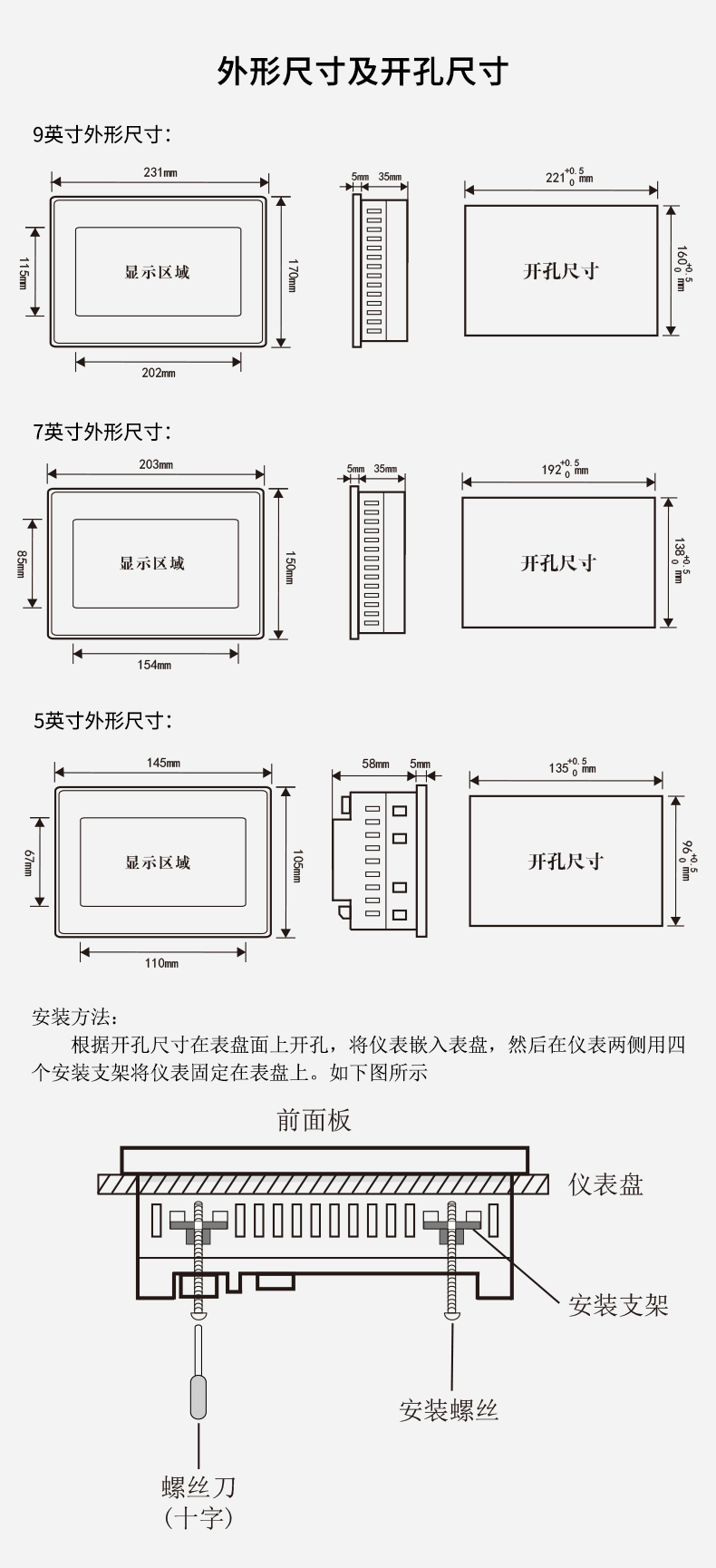 外形尺寸及开孔尺寸

9英寸外形尺寸：

231mm

115mm

显示区域

170mm

202mm

5mm 35mm

$221^{+0.5}_{0}$ mm

开孔尺寸

$160^{+0.5}_{0}$ mm

7英寸外形尺寸：

203mm

85mm

显示区域

150mm

154mm

5mm 35mm

$192^{+0.5}_{0}$ mm

开孔尺寸

$138^{+0.5}_{0}$ mm

5英寸外形尺寸：

145mm

67mm

显示区域

105mm

110mm

58mm 5mm

$135^{+0.5}_{0}$ mm

开孔尺寸

$96^{+0.5}_{0}$ mm

安装方法：

根据开孔尺寸在表盘面上开孔，将仪表嵌入表盘，然后在仪表两侧用四个安装支架将仪表固定在表盘上。如下图所示

前面板

仪表盘

安装支架

安装螺丝

螺丝刀
（十字）